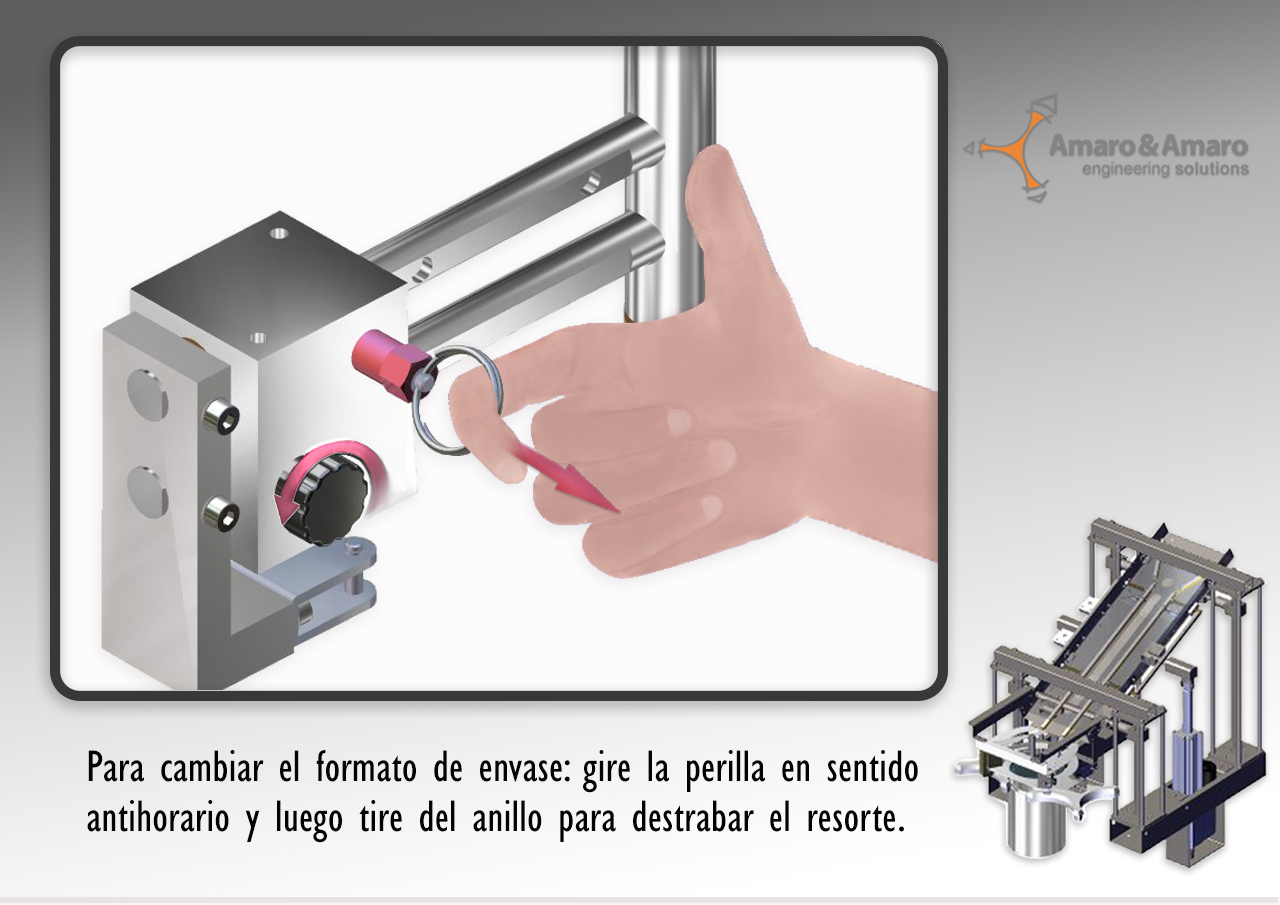 Amaro&Amaro
engineering solutions

Para cambiar el formato de envase: gire la perilla en sentido antihorario y luego tire del anillo para destrabar el resorte.