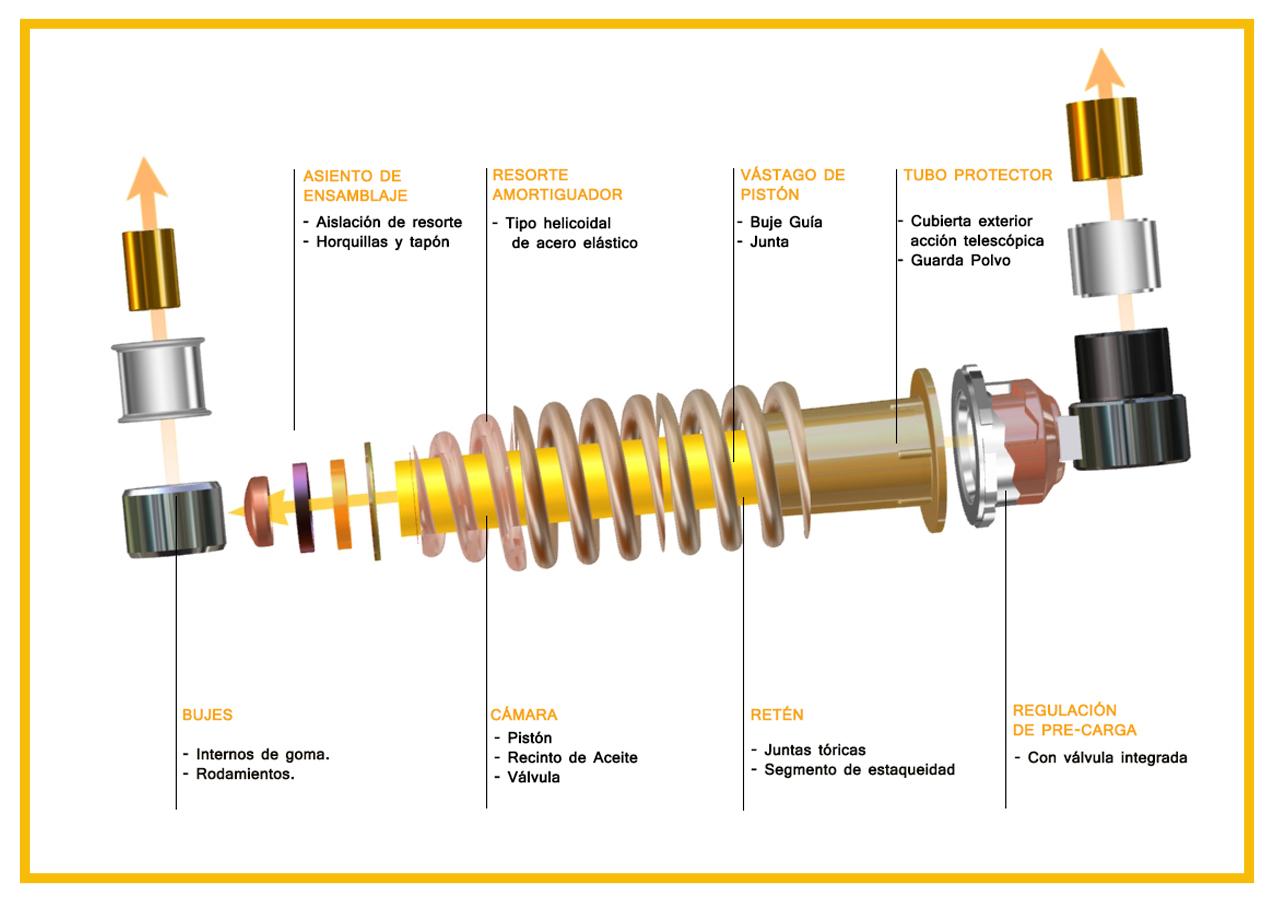 ASIENTO DE ENSAMBLAJE

- Aislación de resorte
- Horquillas y tapón

RESORTE AMORTIGUADOR

- Tipo helicoidal de acero elástico

VÁSTAGO DE PISTÓN

- Buje Guía
- Junta

TUBO PROTECTOR

- Cubierta exterior acción telescópica
- Guarda Polvo

BUJES

- Internos de goma.
- Rodamientos.

CÁMARA

- Pistón
- Recinto de Aceite
- Válvula

RETÉN

- Juntas tóricas
- Segmento de estaqueidad

REGULACIÓN DE PRE-CARGA

- Con válvula integrada