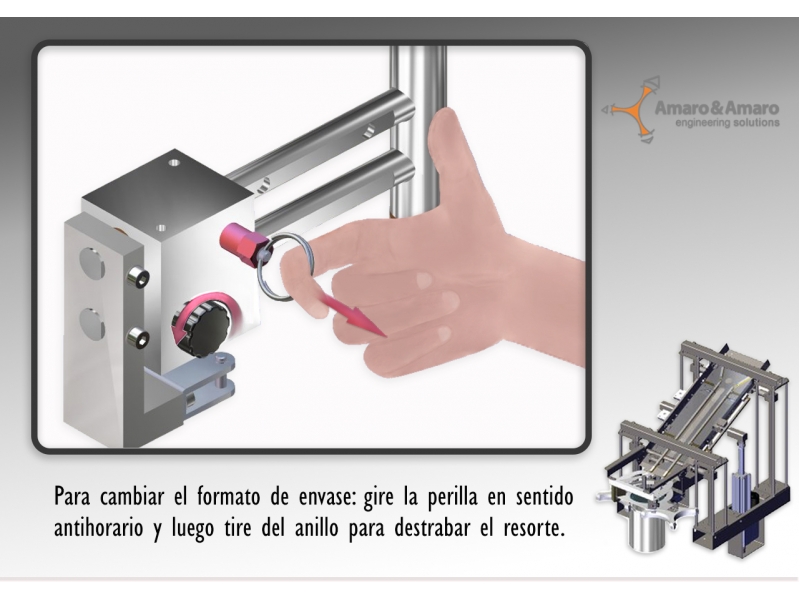 Amaro&Amaro
engineering solutions

Para cambiar el formato de envase: gire la perilla en sentido antihorario y luego tire del anillo para destrabar el resorte.